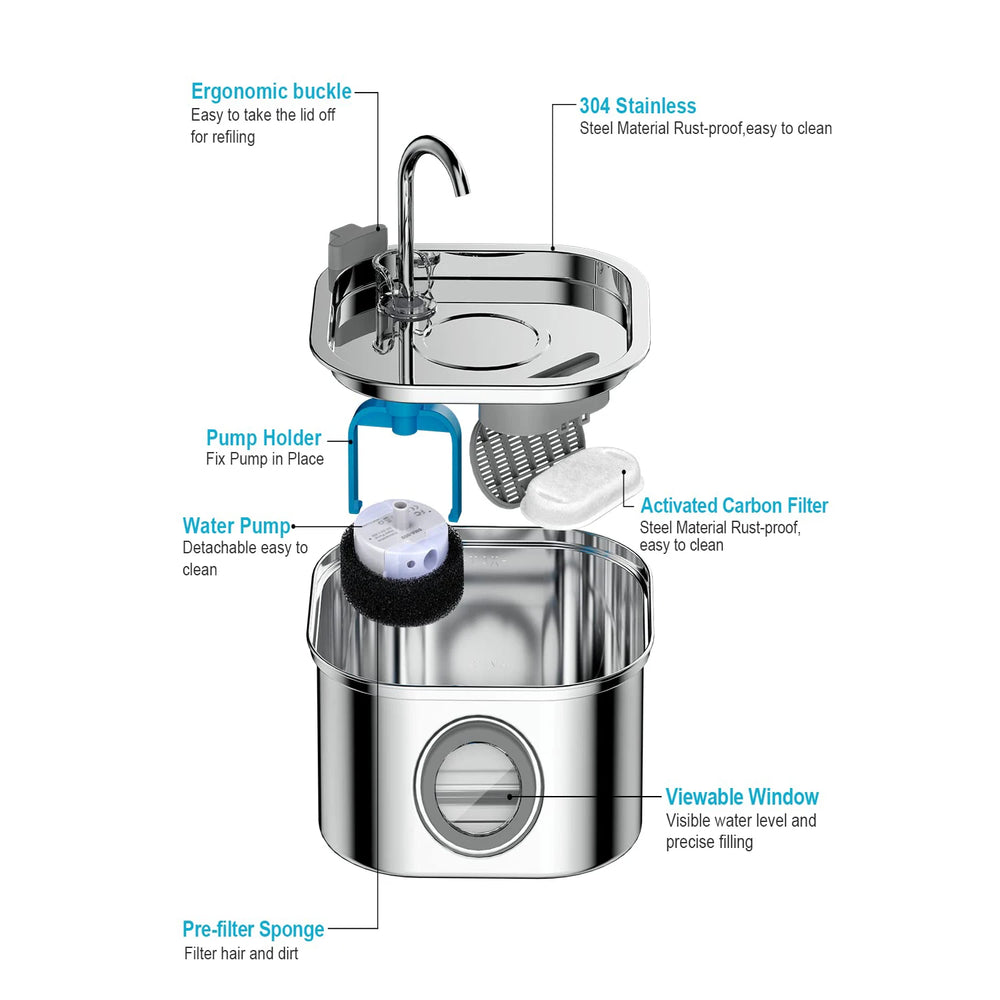 Ergonomic buckle
Easy to take the lid off for refiling

304 Stainless
Steel Material Rust-proof,easy to clean

Pump Holder
Fix Pump in Place

Water Pump
Detachable easy to clean

Activated Carbon Filter
Steel Material Rust-proof, easy to clean

Viewable Window
Visible water level and precise filling

Pre-filter Sponge
Filter hair and dirt